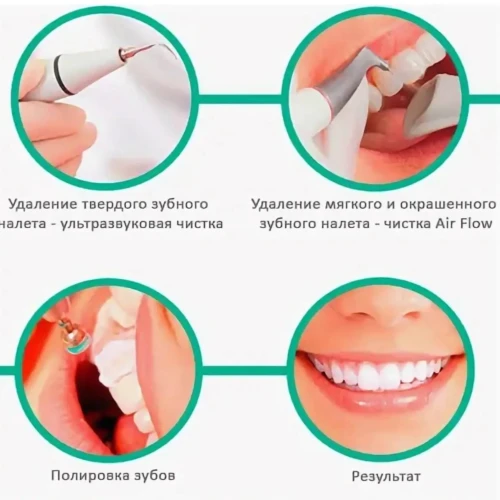 Удаление твердого зубного налета - ультразвуковая чистка

Удаление мягкого и окрашенного зубного налета - чистка Air Flow

Полировка зубов

Результат